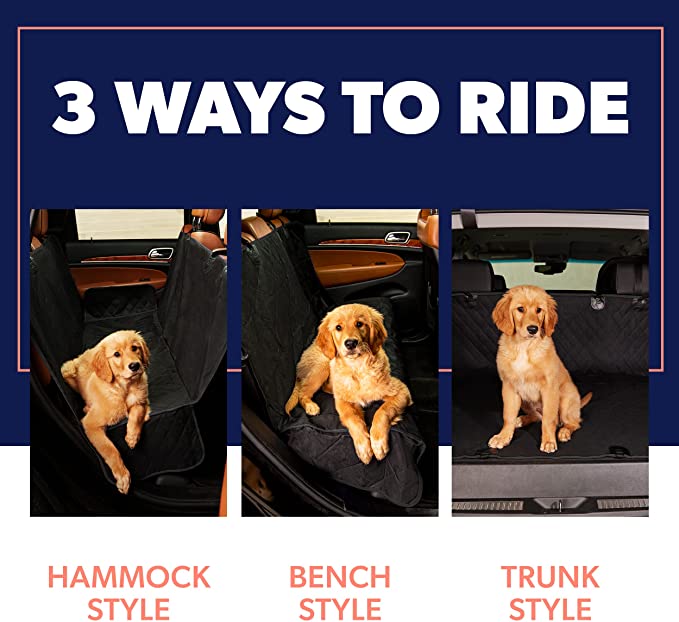 3 WAYS TO RIDE

HAMMOCK STYLE

BENCH STYLE

TRUNK STYLE